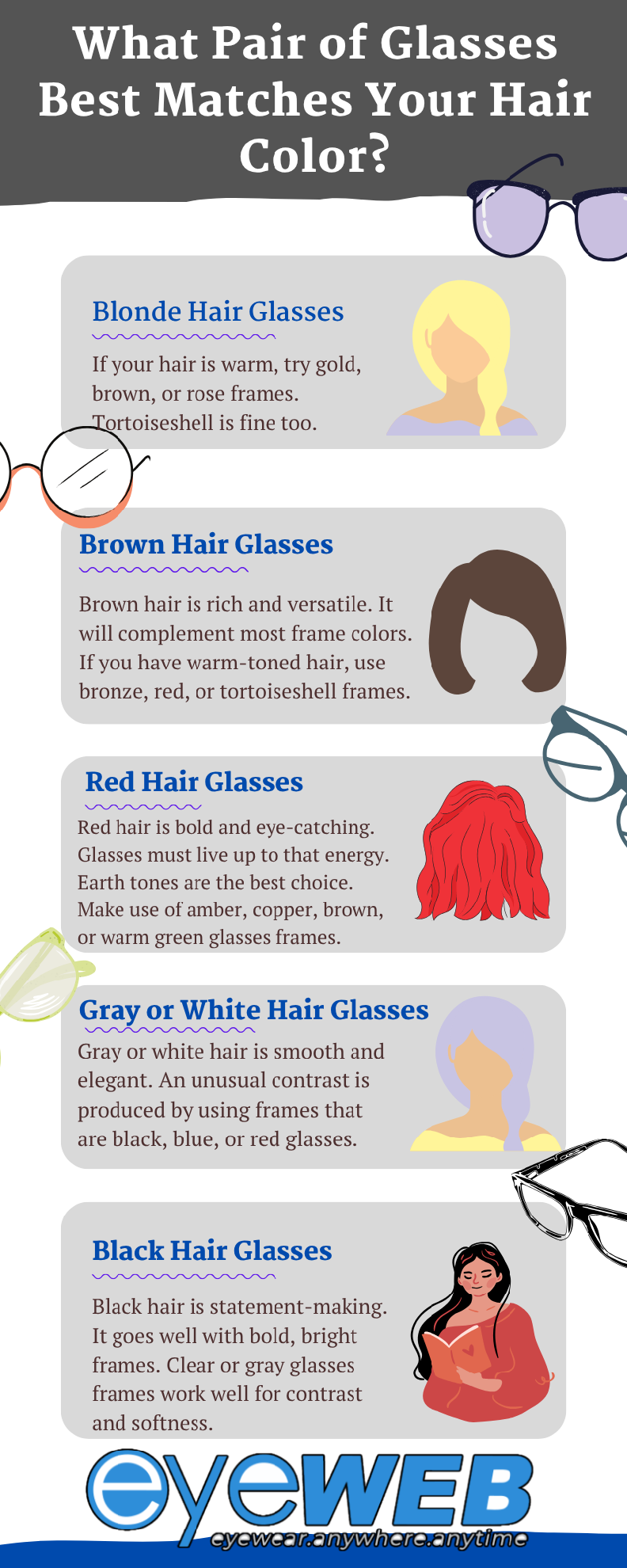 What Pair of Glasses Best Matches Your Hair Color?

Blonde Hair Glasses

If your hair is warm, try gold, brown, or rose frames. Tortoiseshell is fine too.

Brown Hair Glasses

Brown hair is rich and versatile. It will complement most frame colors. If you have warm-toned hair, use bronze, red, or tortoiseshell frames.

Red Hair Glasses

Red hair is bold and eye-catching. Glasses must live up to that energy. Earth tones are the best choice. Make use of amber, copper, brown, or warm green glasses frames.

Gray or White Hair Glasses

Gray or white hair is smooth and elegant. An unusual contrast is produced by using frames that are black, blue, or red glasses.

Black Hair Glasses

Black hair is statement-making. It goes well with bold, bright frames. Clear or gray glasses frames work well for contrast and softness.

eyeWEB
eyewear.anywhere.anytime